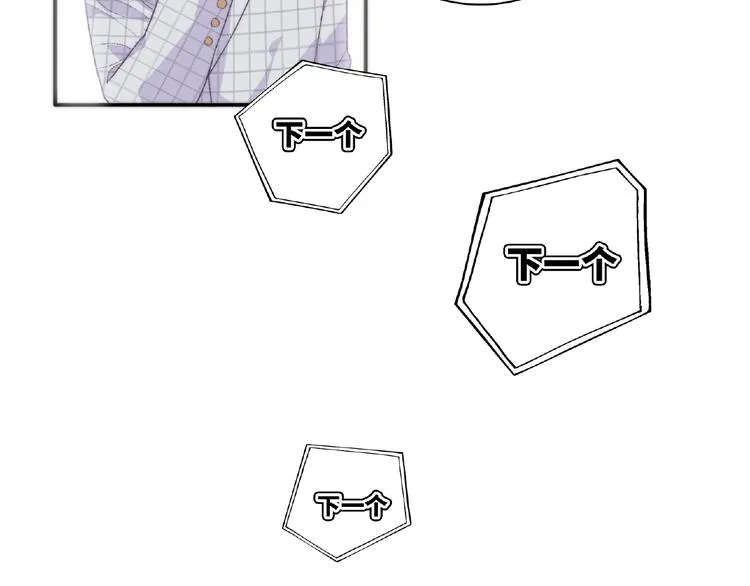 下一个

下一个

下一个