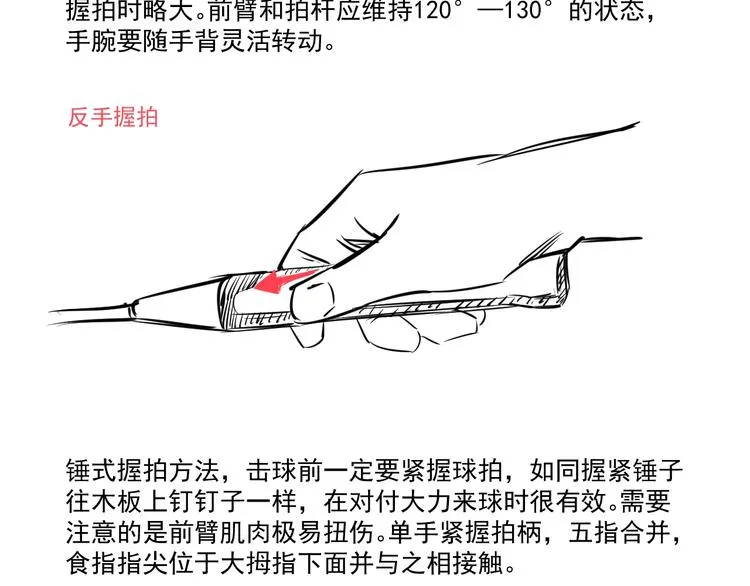 握拍时略大。前臂和拍杆应维持120°—130°的状态，手腕要随手背灵活转动。

反手握拍

锤式握拍方法，击球前一定要紧握球拍，如同握紧锤子往木板上钉钉子一样，在对付大力来球时很有效。需要注意的是前臂肌肉极易扭伤。单手紧握拍柄，五指合并，食指指尖位于大拇指下面并与之相接触。