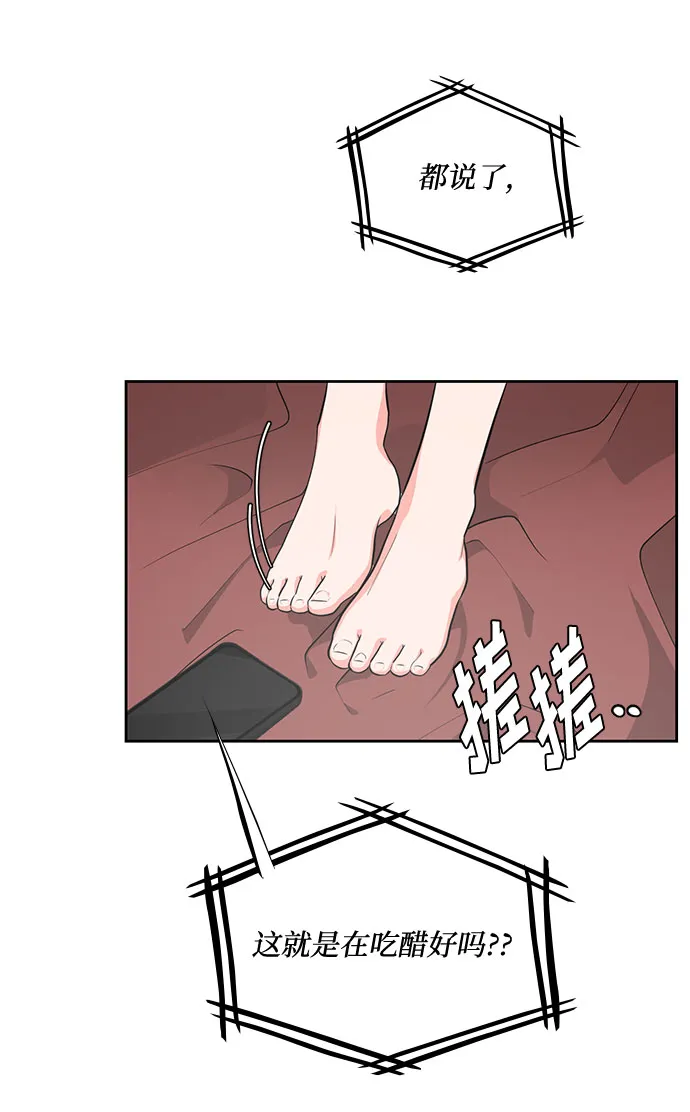 都说了,

搓搓..

这就是在吃醋好吗??