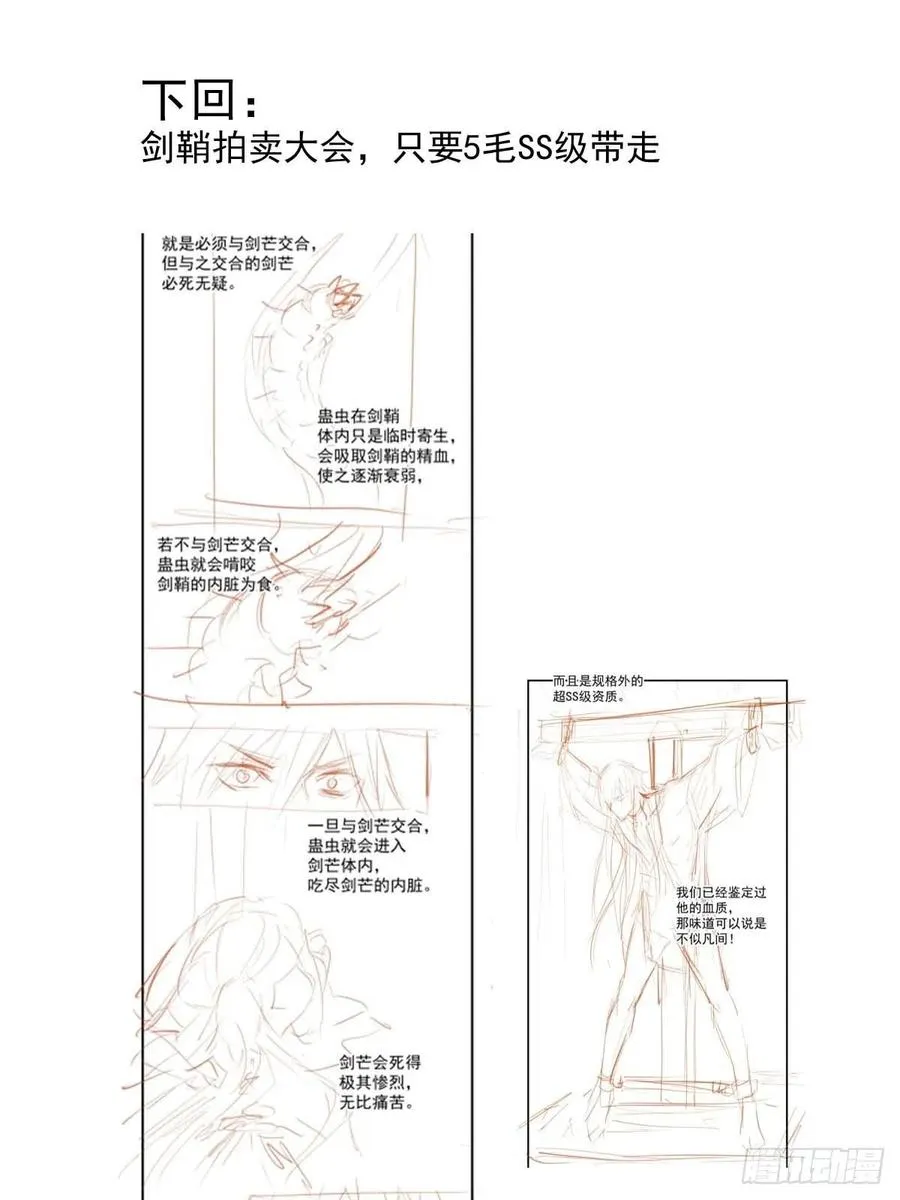 下回：
剑鞘拍卖大会，只要5毛SS级带走

就是必须与剑芒交合，但与之交合的剑芒必死无疑。

蛊虫在剑鞘体内只是临时寄生，会吸取剑鞘的精血，使之逐渐衰弱，

若不与剑芒交合，蛊虫就会啃咬剑鞘的内脏为食。

一旦与剑芒交合，蛊虫就会进入剑芒体内，吃尽剑芒的内脏。

剑芒会死得极其惨烈，无比痛苦。

而且是规格外的超SS级资质。

我们已经鉴定过他的血质，那味道可以说是不似凡间！

腾讯动漫