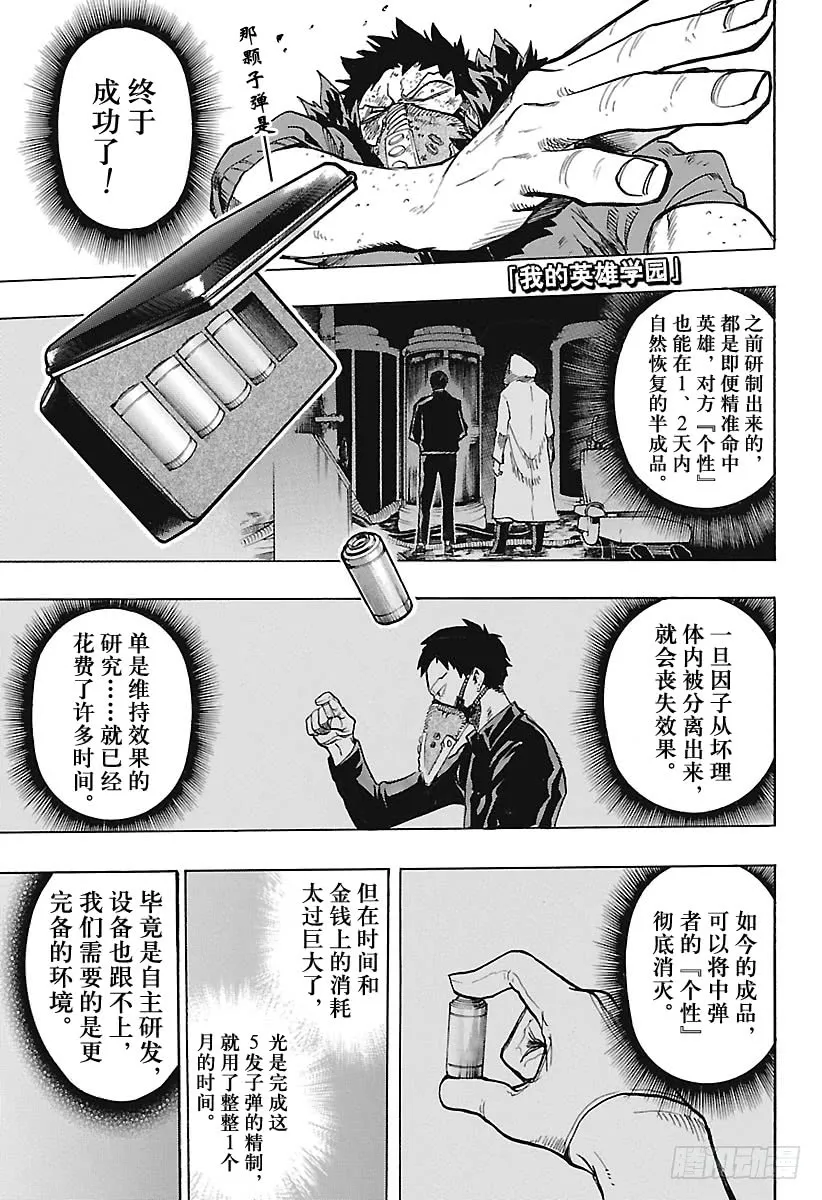 那颗子弹是——

终于成功了！

「我的英雄学园」

之前研制出来的，都是即便精准命中英雄，对方『个性』也能在1、2天内自然恢复的半成品。

一旦因子从坏理体内被分离出来，就会丧失效果。

单是维持效果的研究……就已经花费了许多时间。

如今的成品，可以将中弹者的『个性』彻底消灭。

但在时间和金钱上的消耗太过巨大了，

光是完成这5发子弹的精制，就用了整整1个月的时间。

毕竟是自主研发，设备也跟不上，我们需要的是更完备的环境。

腾讯动漫