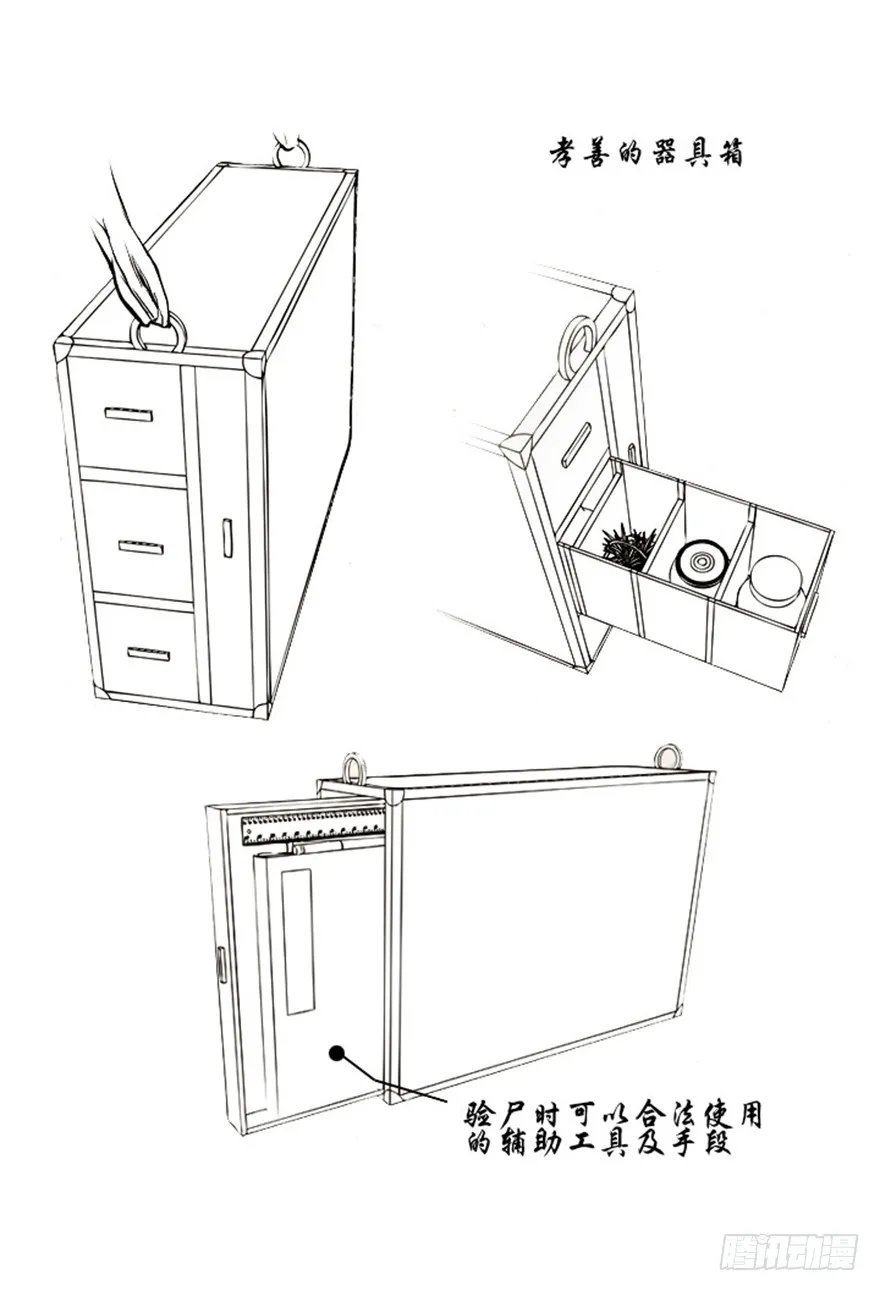 孝善的器具箱

验尸时可以合法使用的辅助工具及手段

腾讯动漫