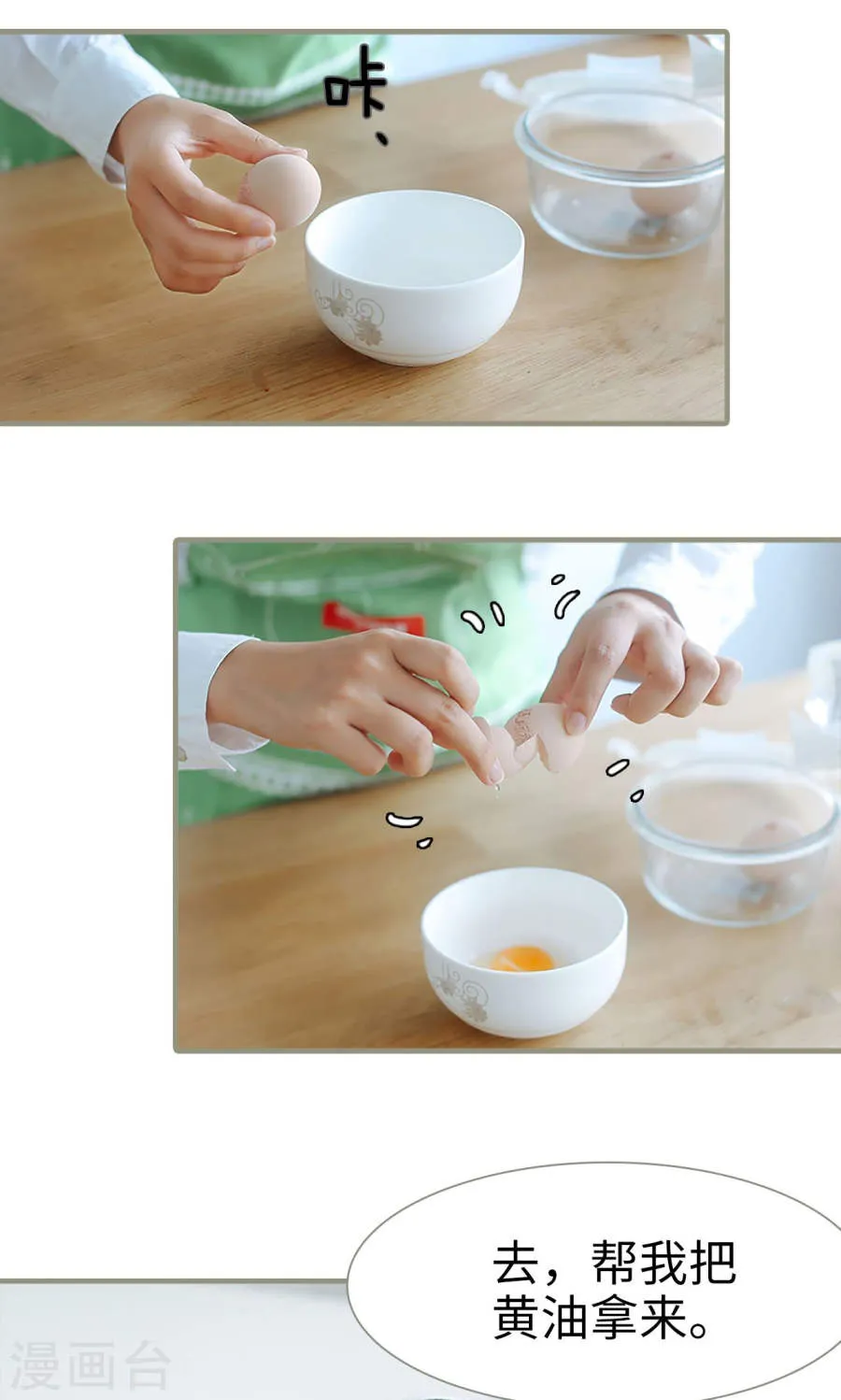 咔、

去，帮我把黄油拿来。

漫画台