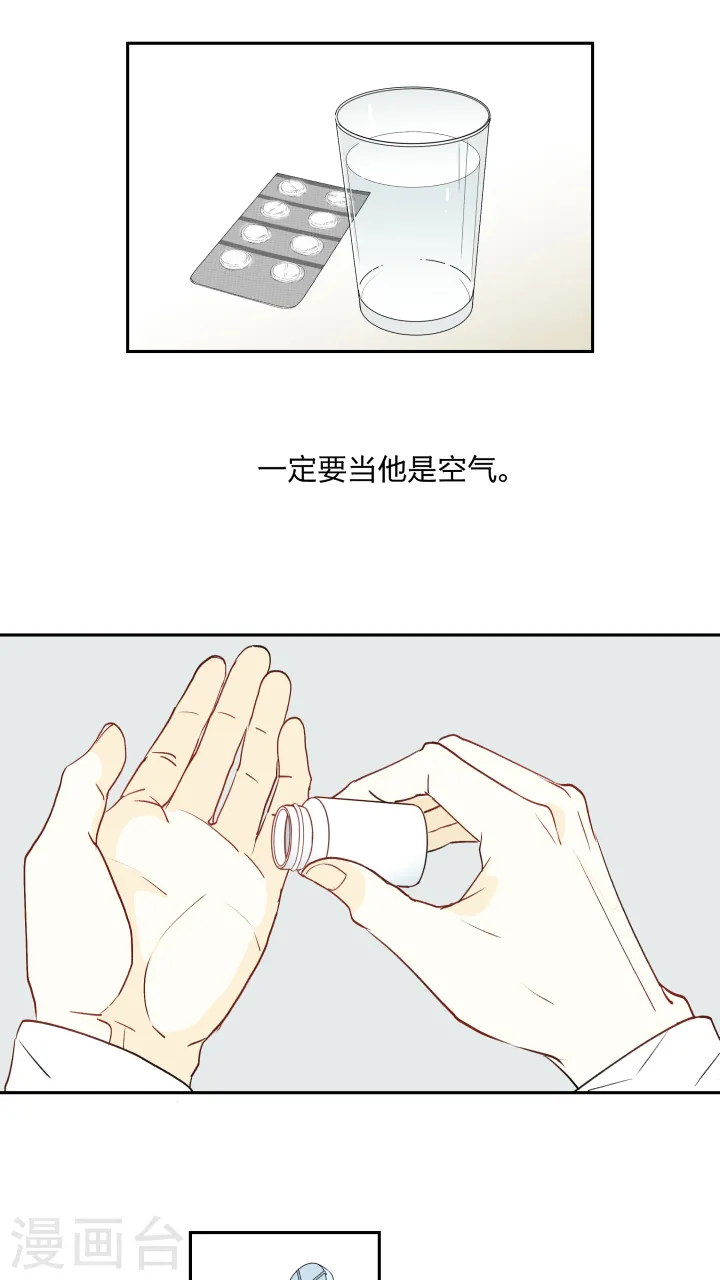 一定要当他是空气。

漫画台