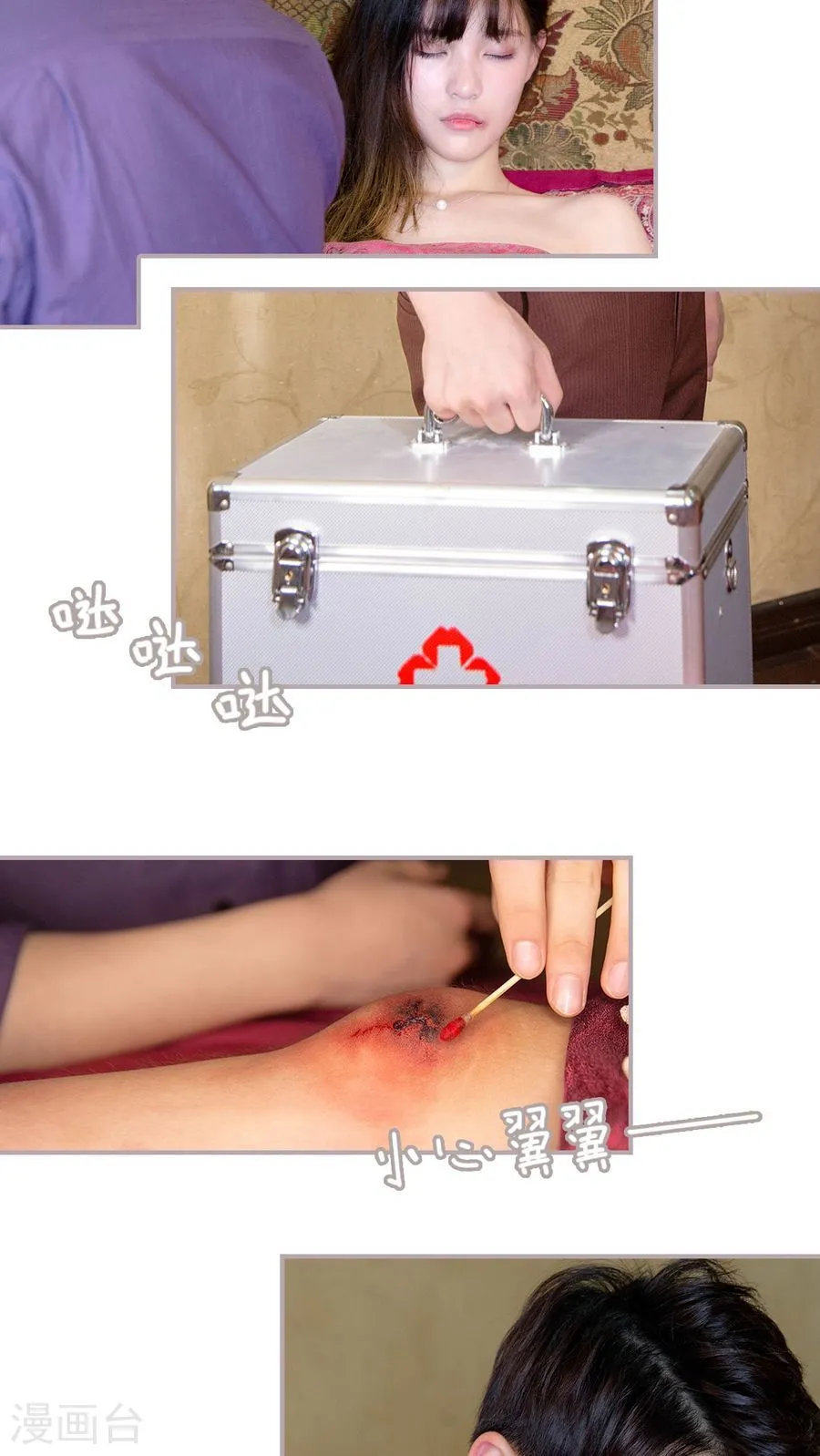 哒
哒
哒

小心翼翼——

漫画台