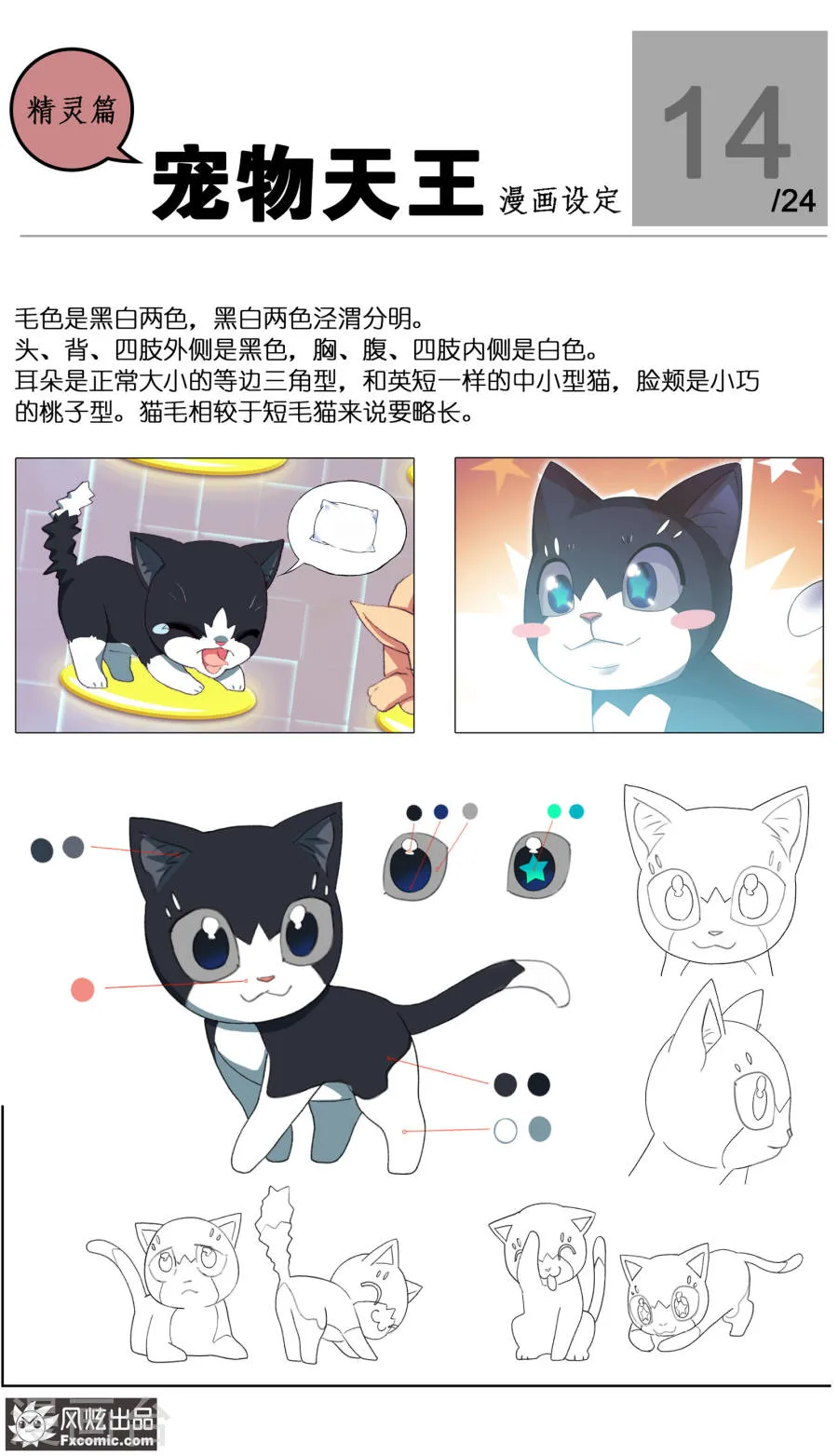 精灵篇

宠物天王 漫画设定

14
/24

毛色是黑白两色，黑白两色泾渭分明。
头、背、四肢外侧是黑色，胸、腹、四肢内侧是白色。
耳朵是正常大小的等边三角型，和英短一样的中小型猫，脸颊是小巧的桃子型。猫毛相较于短毛猫来说要略长。

风炫出品
Fxcomic.com