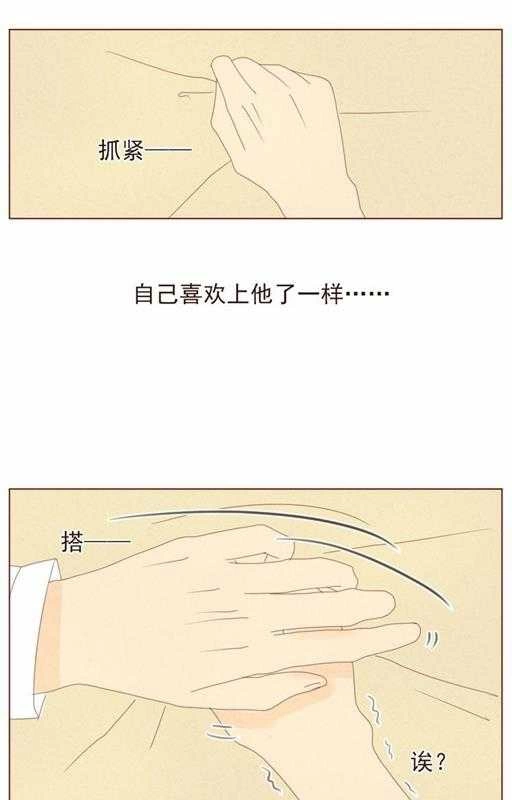 抓紧——

自己喜欢上他了一样……

搭——

诶？