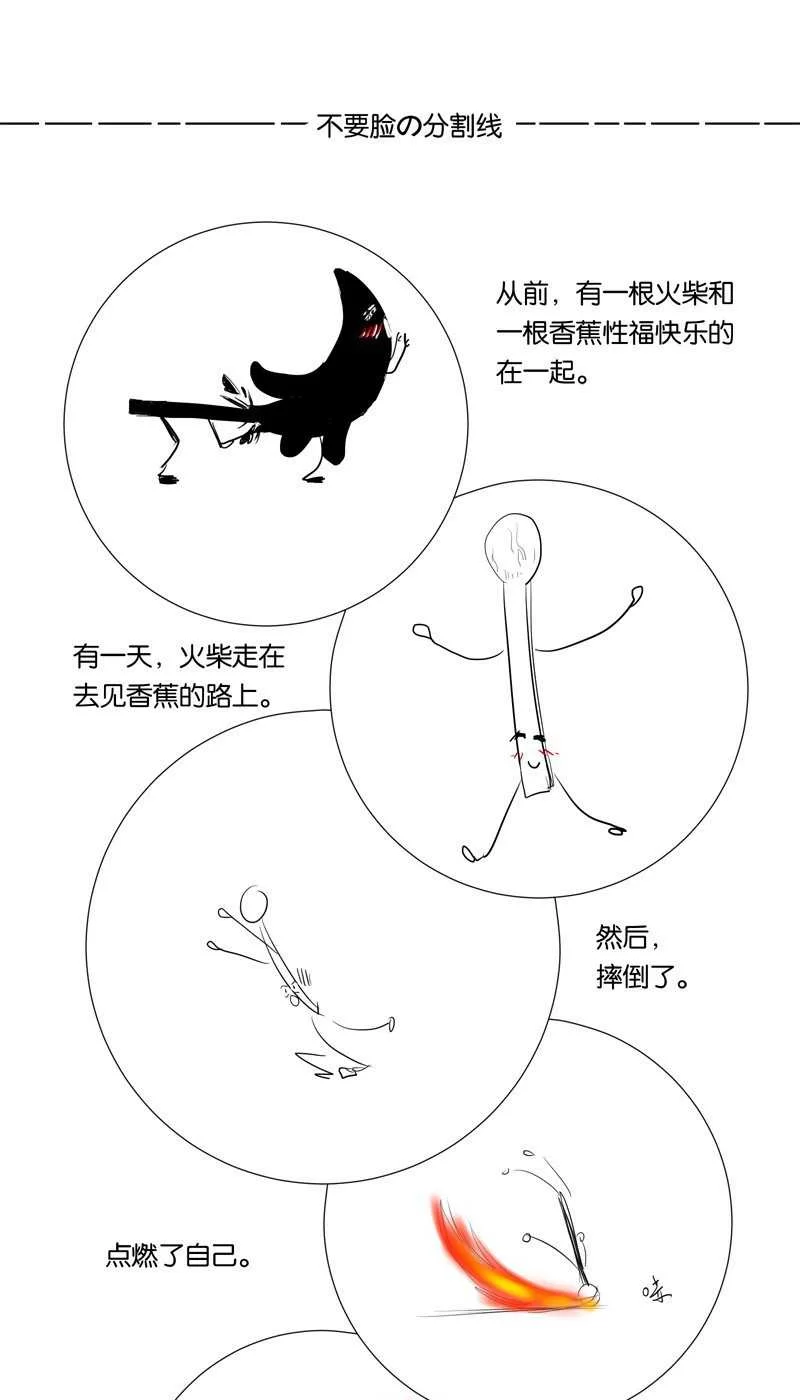 不要脸の分割线

从前，有一根火柴和一根香蕉性福快乐的在一起。

有一天，火柴走在去见香蕉的路上。

然后，摔倒了。

点燃了自己。

哧